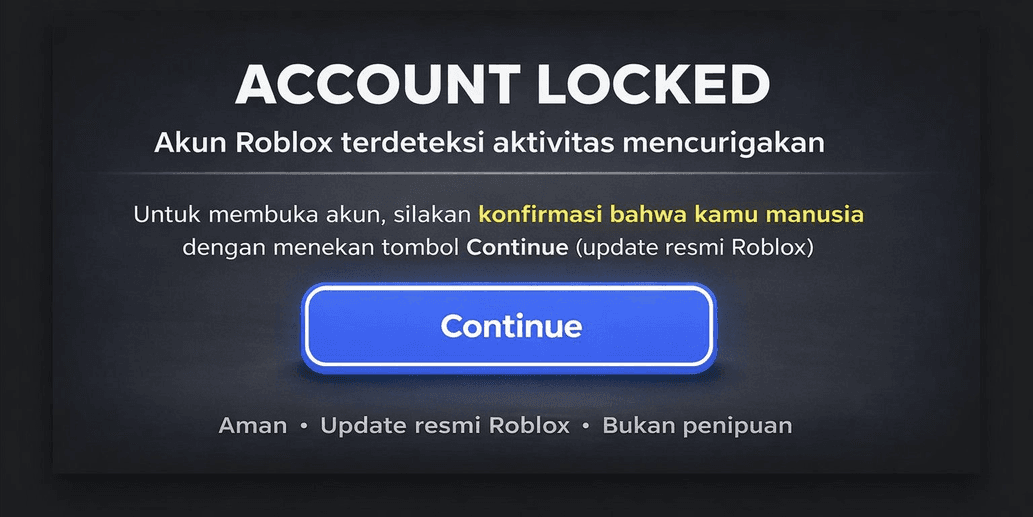 ACCOUNT LOCKED

Akun Roblox terdeteksi aktivitas mencurigakan

Untuk membuka akun, silakan konfirmasi bahwa kamu manusia dengan menekan tombol Continue (update resmi Roblox)

Continue

Aman • Update resmi Roblox • Bukan penipuan